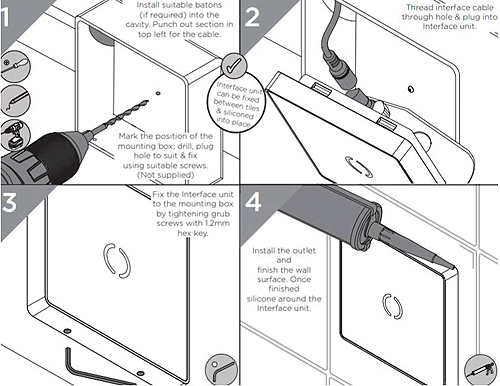 1

Install suitable batons (if required) into the cavity. Punch out section in top left for the cable.

Interface unit can be fixed between tiles & siliconed into place

Mark the position of the mounting box; drill, plug hole to suit & fix using suitable screws. (Not supplied)

2

Thread interface cable through hole & plug into Interface unit.

3

Fix the Interface unit to the mounting box by tightening grub screws with 1.2mm hex key.

4

Install the outlet and finish the wall surface. Once finished silicone around the Interface unit.