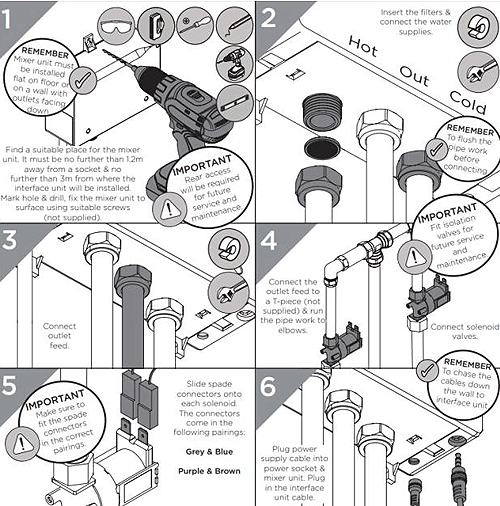 1

REMEMBER
Mixer unit must be installed flat on floor or on a wall with outlets facing down

Find a suitable place for the mixer unit. It must be no further than 1.2m away from a socket & no further than 3m from where the interface unit will be installed. Mark hole & drill, fix the mixer unit to surface using suitable screws (not supplied).

IMPORTANT
Rear access will be required for future service and maintenance

2

Insert the filters & connect the water supplies.

Hot
Out
Cold

REMEMBER
To flush the pipe work before connecting

3

Connect outlet feed.

4

IMPORTANT
Fit isolation valves for future service and maintenance

Connect the outlet feed to a T-piece (not supplied) & run the pipe work to elbows.

Connect solenoid valves.

5

IMPORTANT
Make sure to fit the spade connectors in the correct pairings.

Slide spade connectors onto each solenoid. The connectors come in the following pairings:

Grey & Blue

Purple & Brown

6

REMEMBER
To chase the cables down the wall to interface unit

Plug power supply cable into power socket & mixer unit. Plug in the interface unit cable.