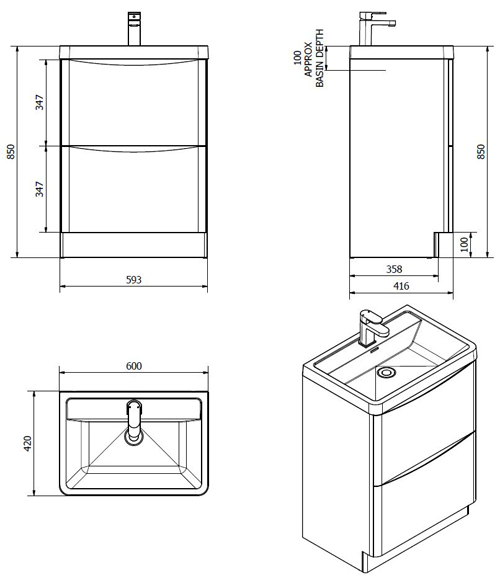 850
347
347
593
100 APPROX BASIN DEPTH
850
100
358
416
600
420