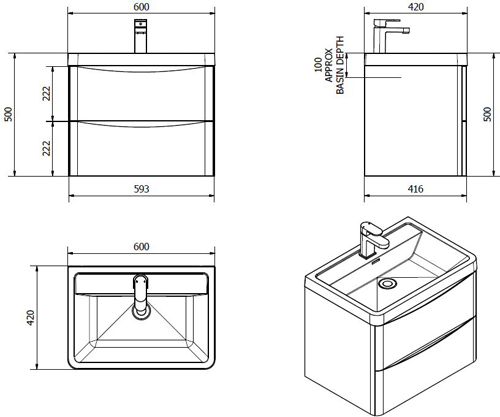 600

500

222

222

593

420

100 APPROX BASIN DEPTH

500

416

600

420