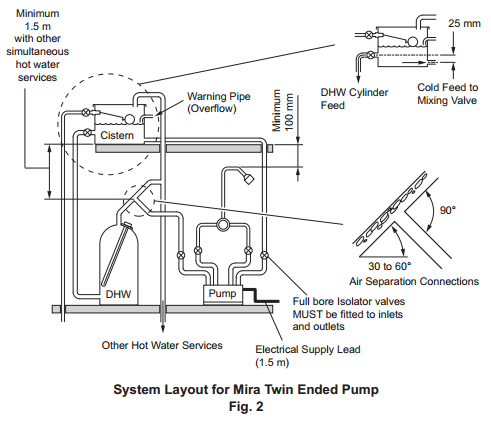 Minimum 1.5 m with other simultaneous hot water services

25 mm

DHW Cylinder Feed

Cold Feed to Mixing Valve

Warning Pipe (Overflow)

Minimum 100 mm

Cistern

90°

30 to 60°

Air Separation Connections

DHW

Pump

Full bore Isolator valves MUST be fitted to inlets and outlets

Other Hot Water Services

Electrical Supply Lead (1.5 m)

System Layout for Mira Twin Ended Pump
Fig. 2