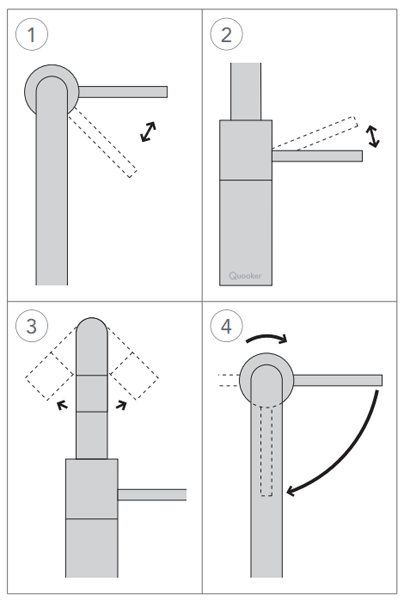 1

2

Quooker

3

4