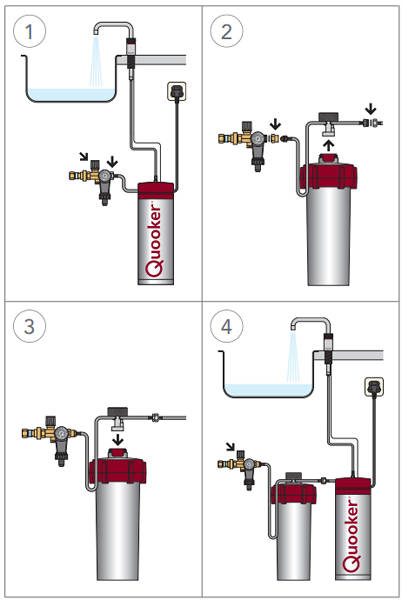 1

Quooker

2

3

4

Quooker