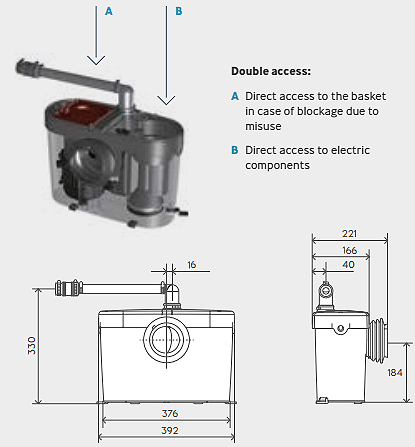 A

B

Double access:

A Direct access to the basket in case of blockage due to misuse

B Direct access to electric components

16

330

376

392

221

166

40

184